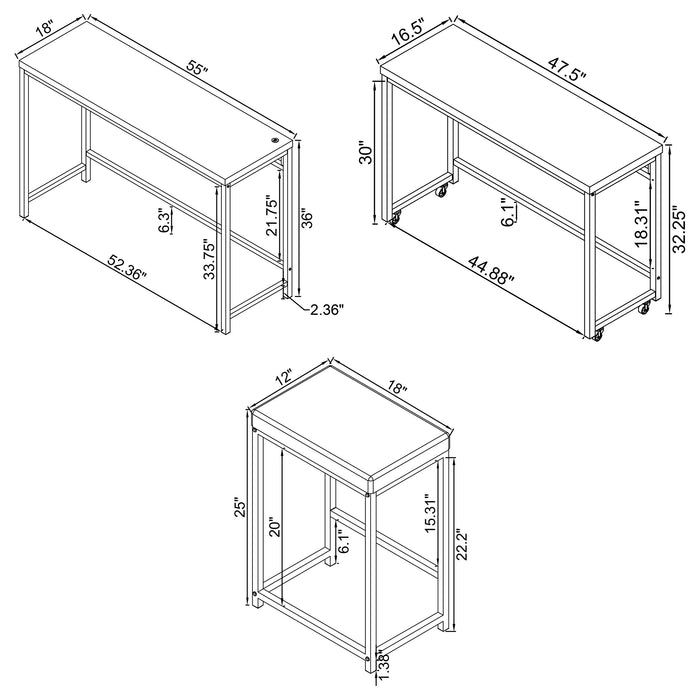 18"
55"
6.3"
21.75"
36"
33.75"
52.36"
2.36"

16.5"
47.5"
30"
6.1"
18.31"
32.25"
44.88"

12"
18"
25"
20"
6.1"
15.31"
22.2"
1.38"