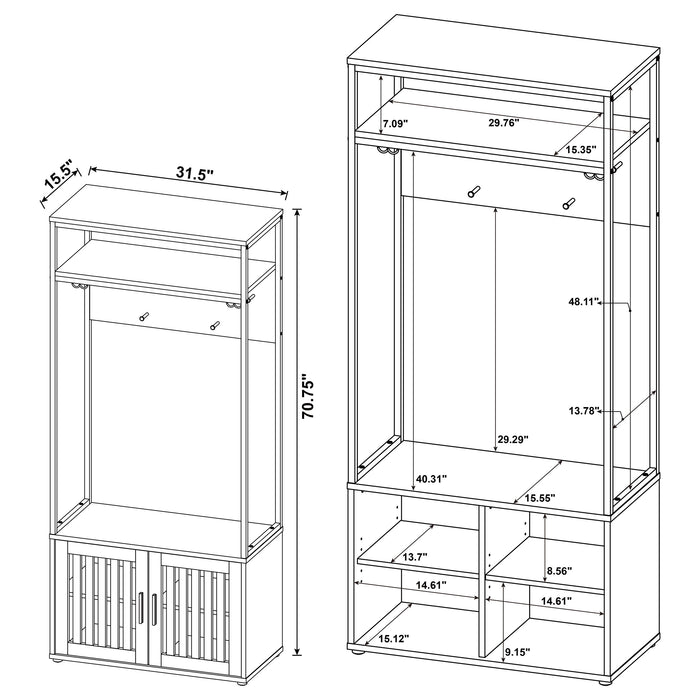 15.5"
31.5"
70.75"
7.09"
29.76"
15.35"
48.11"
13.78"
29.29"
40.31"
15.55"
13.7"
8.56"
14.61"
14.61"
15.12"
9.15"